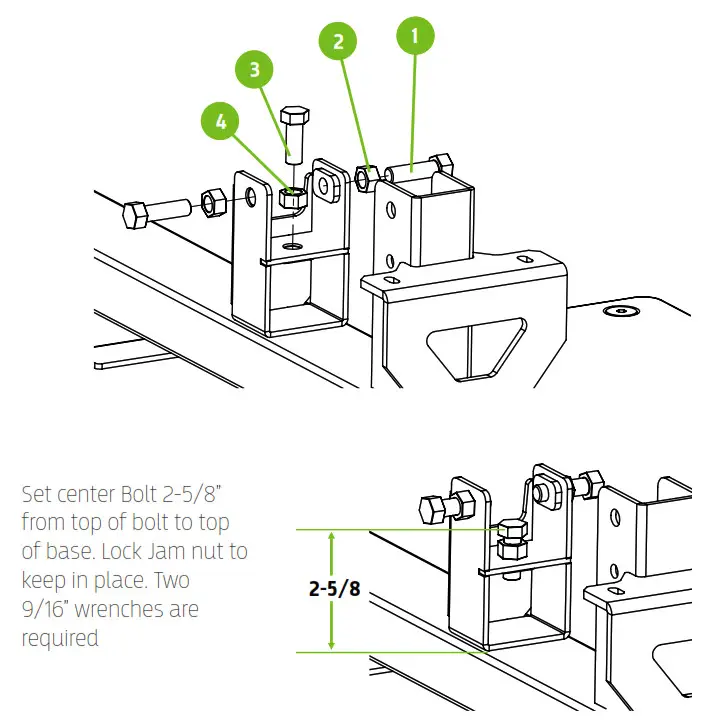 2
1
3
4

Set center Bolt 2-5/8" from top of bolt to top of base. Lock Jam nut to keep in place. Two 9/16" wrenches are required

2-5/8