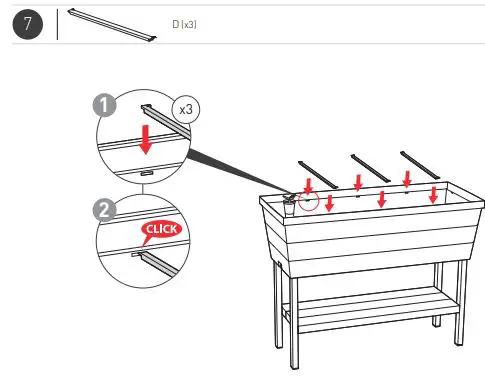 7

D (x3)

1

x3

2

CLICK