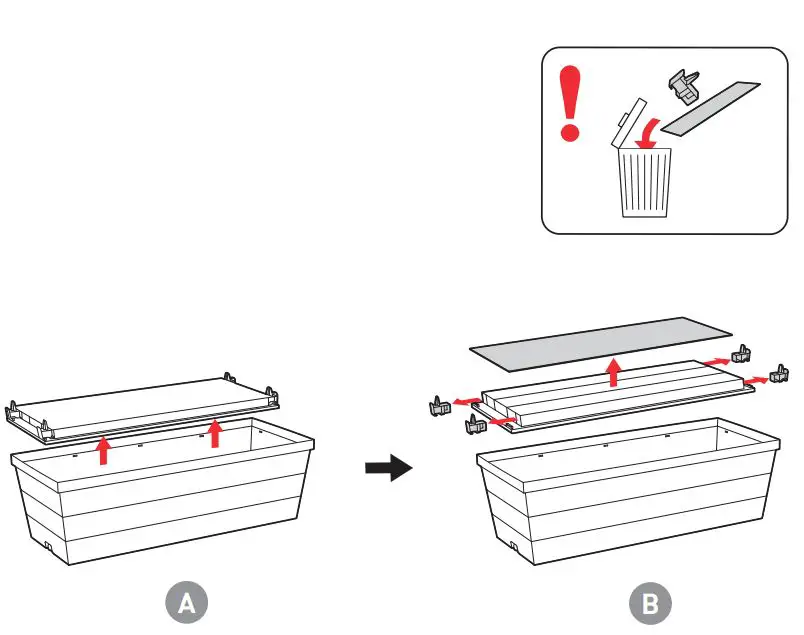 !

A

B