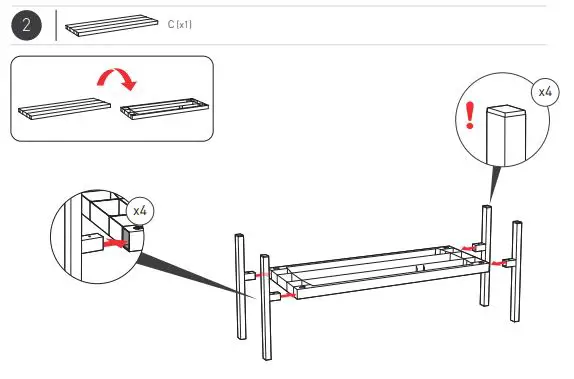 2

C (x1)

x4

!

x4