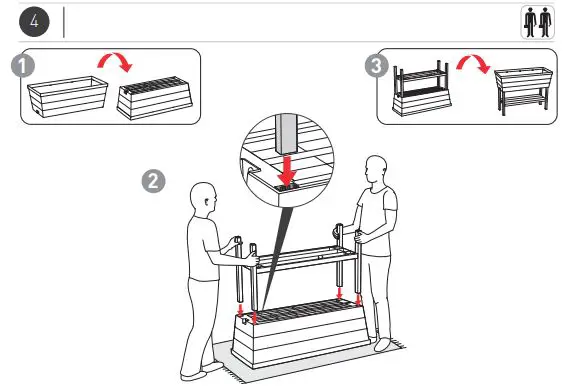 4

1

3

2