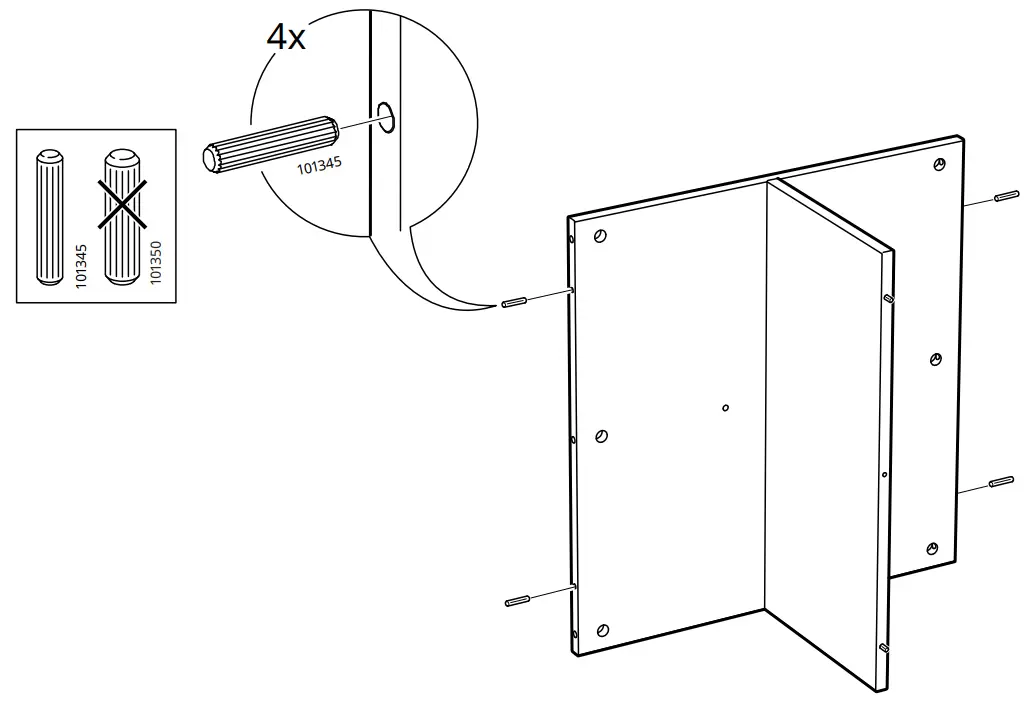 101345

101350

4x

101345