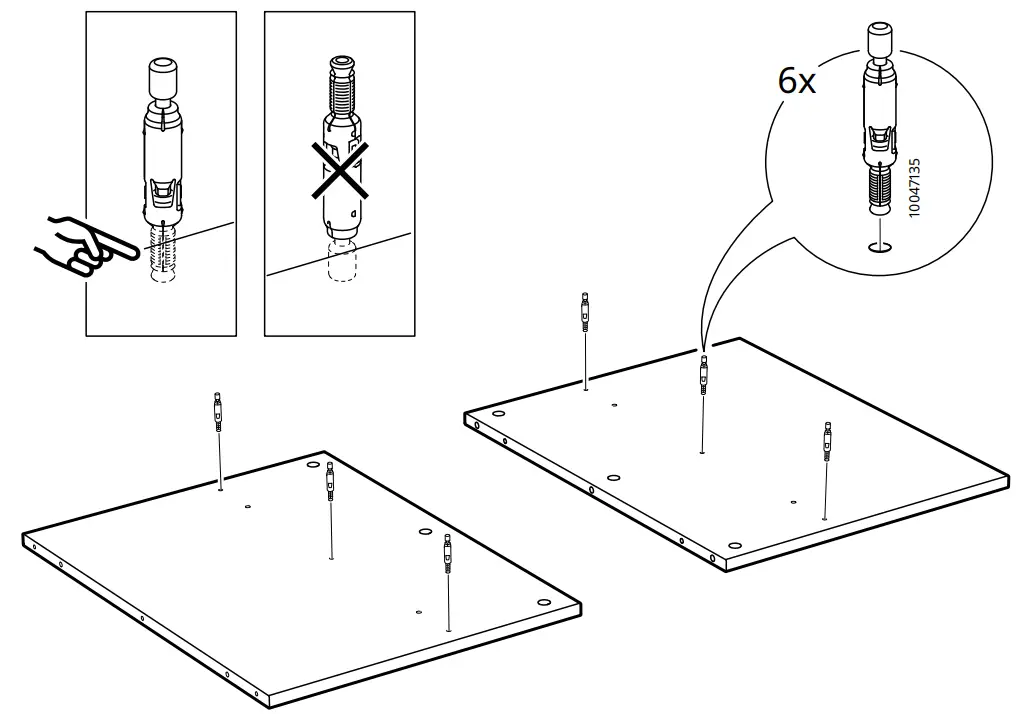 6x
10047135