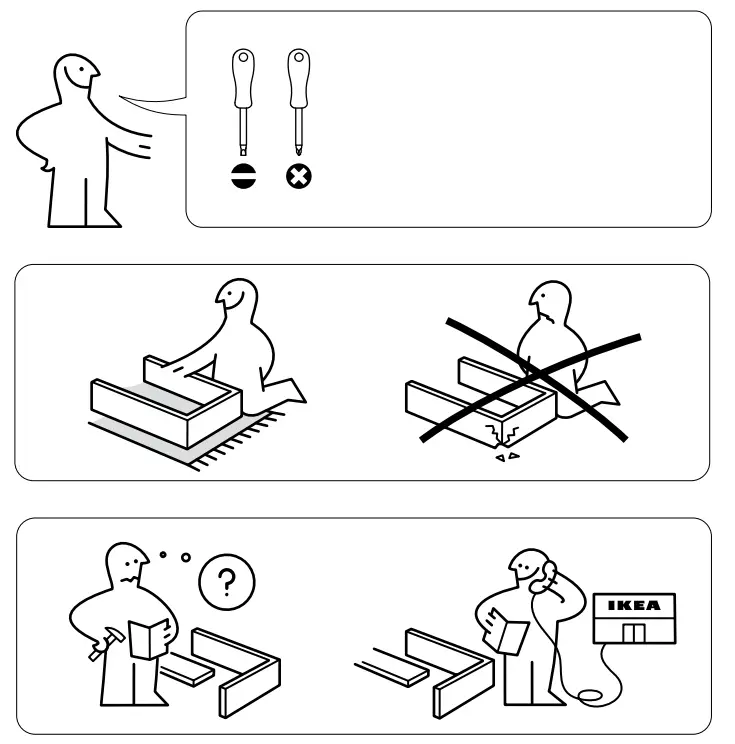 ?

IKEA