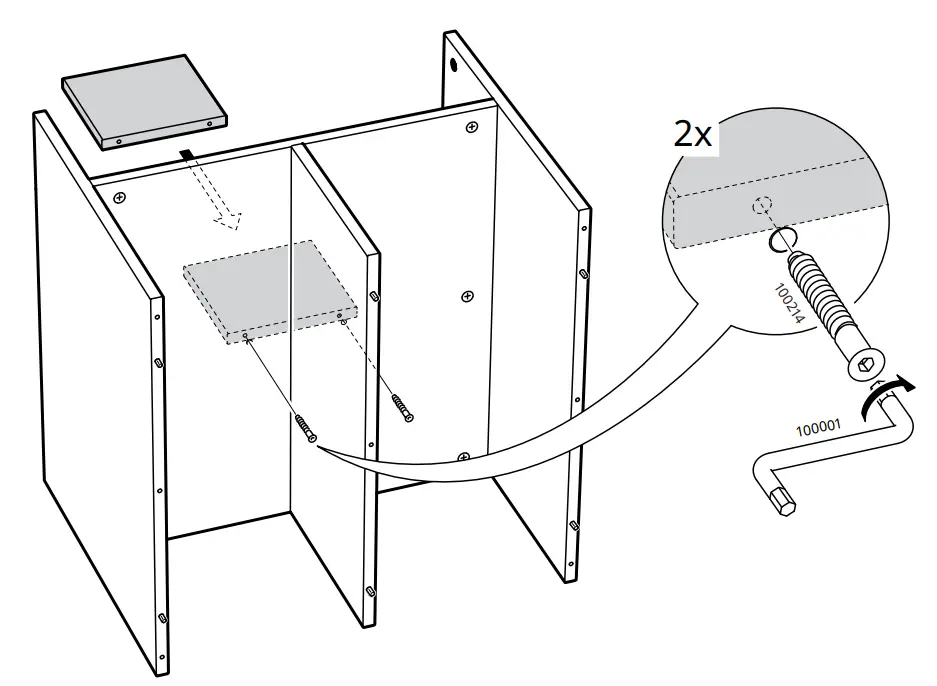 2x

100214

100001