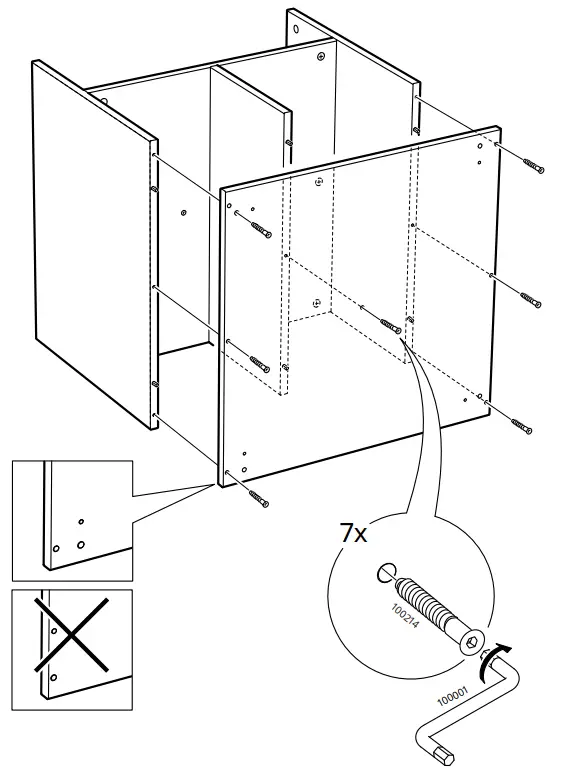 7x

100214

100001