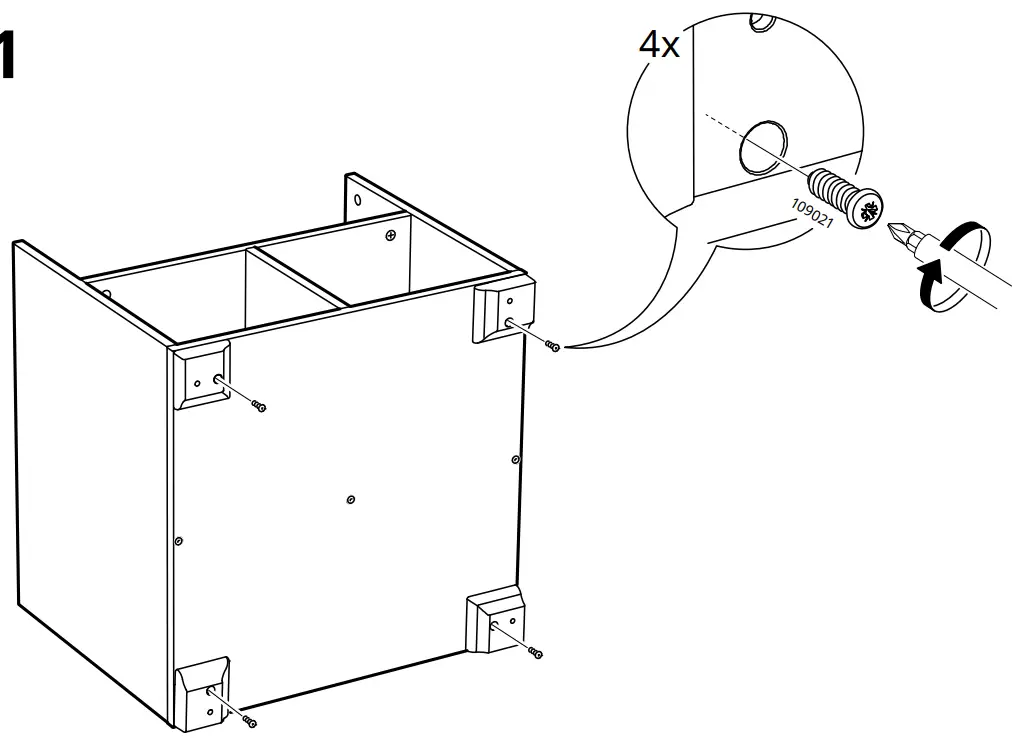 1

4x

109021