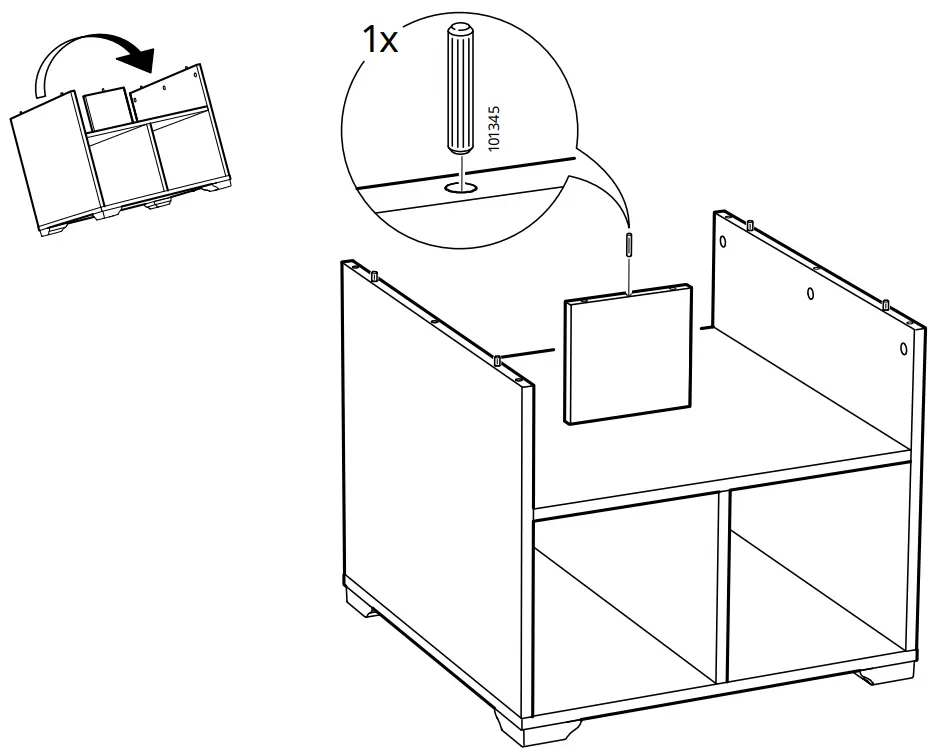 1x

101345