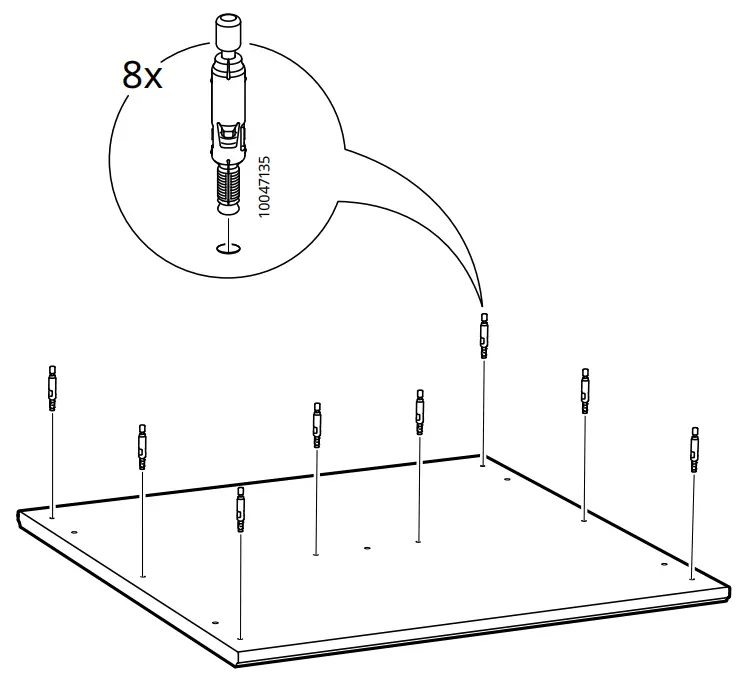 8x

10047135