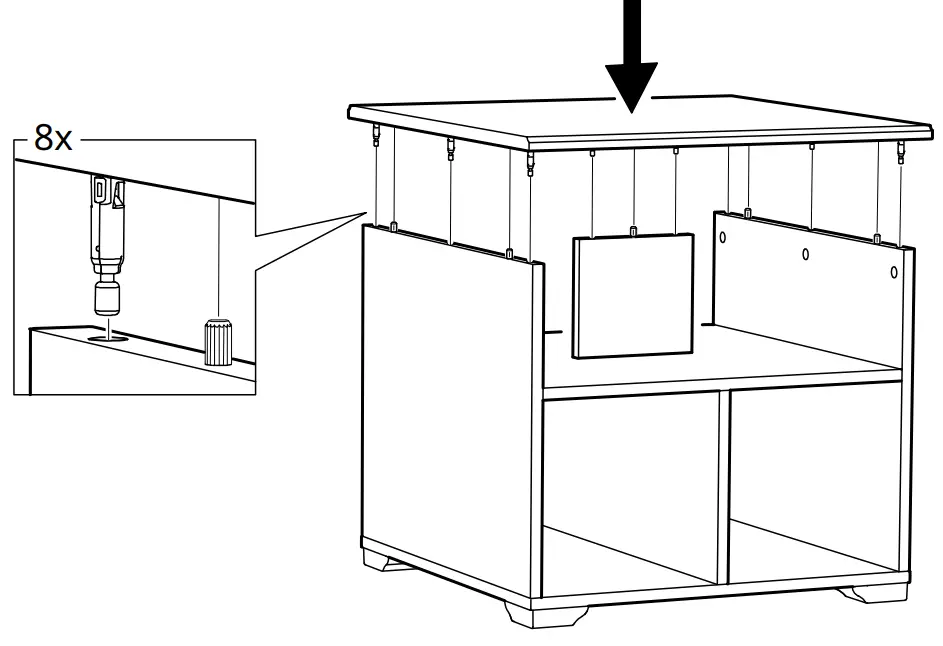 8x