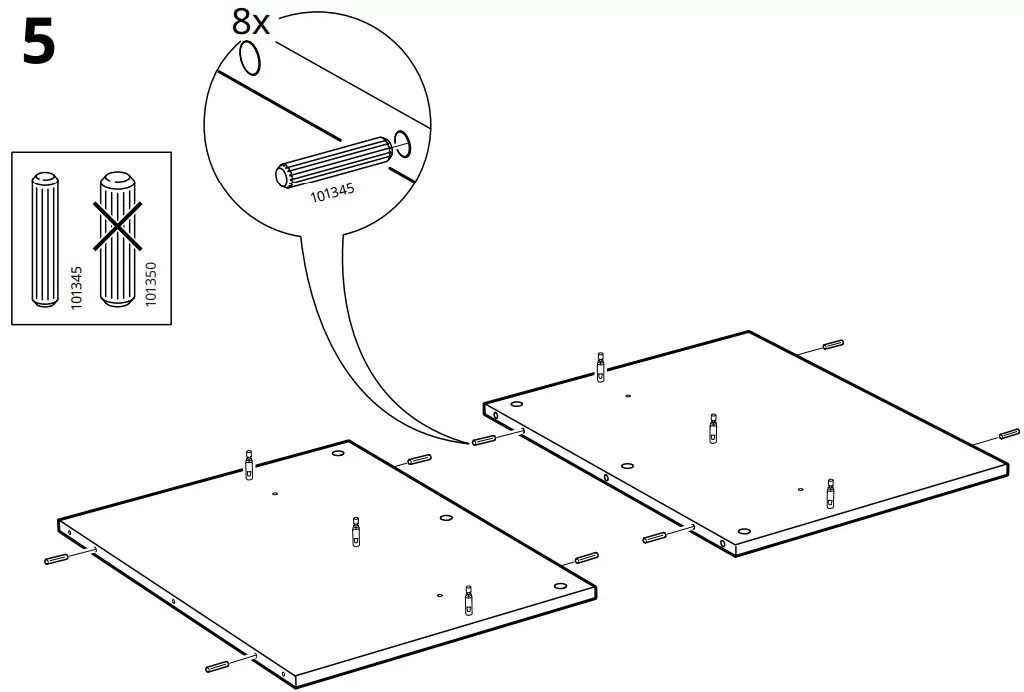 5

8x

101345

101345

101350