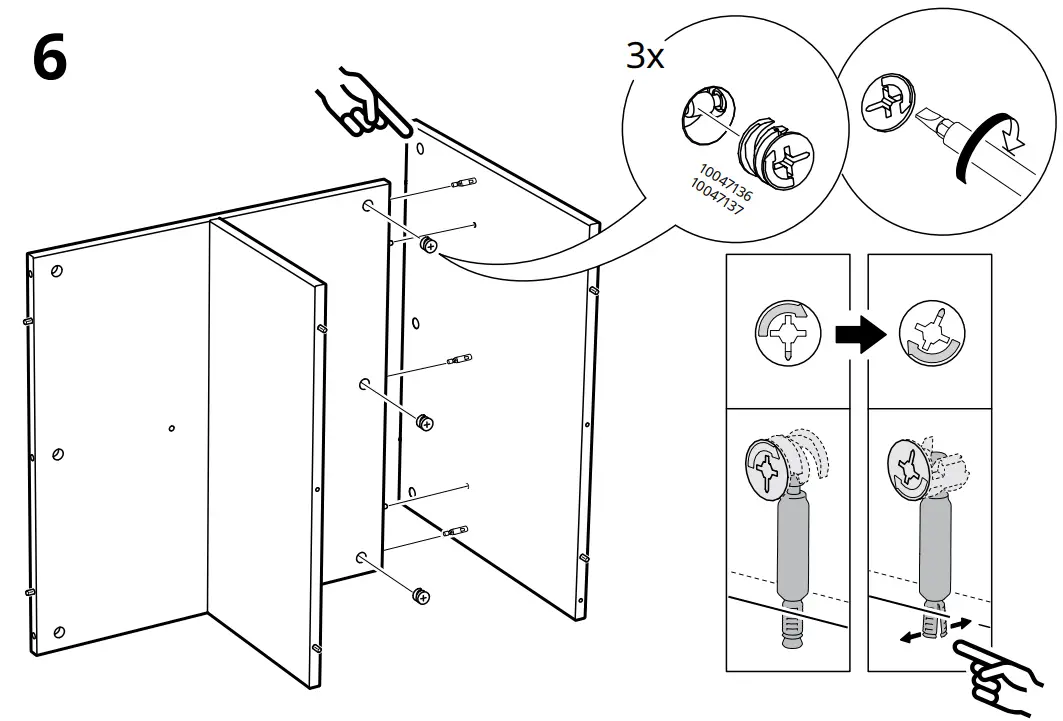 6

3x

10047136
10047137