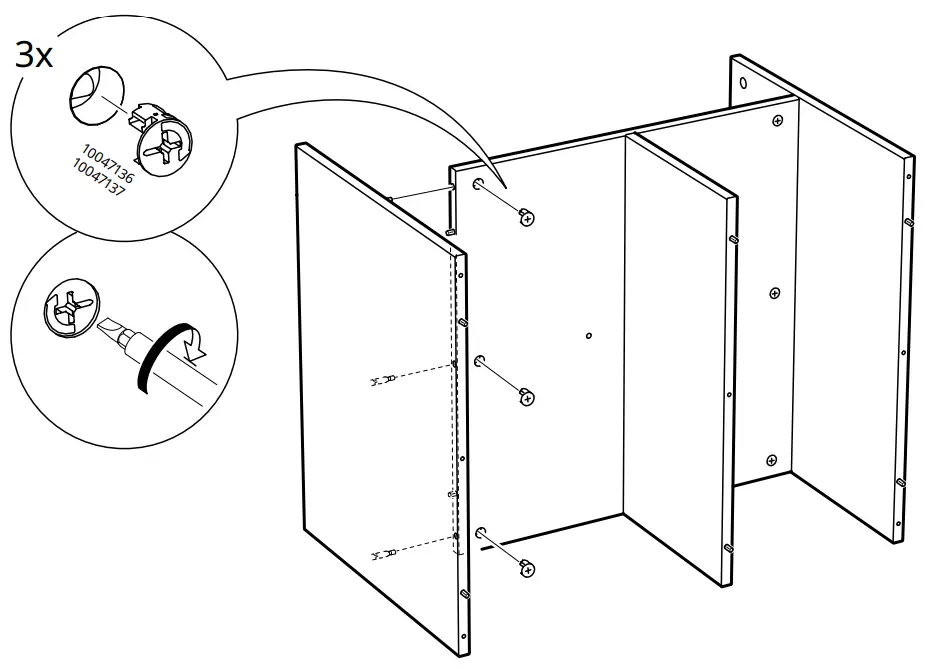 3x

10047136
10047137