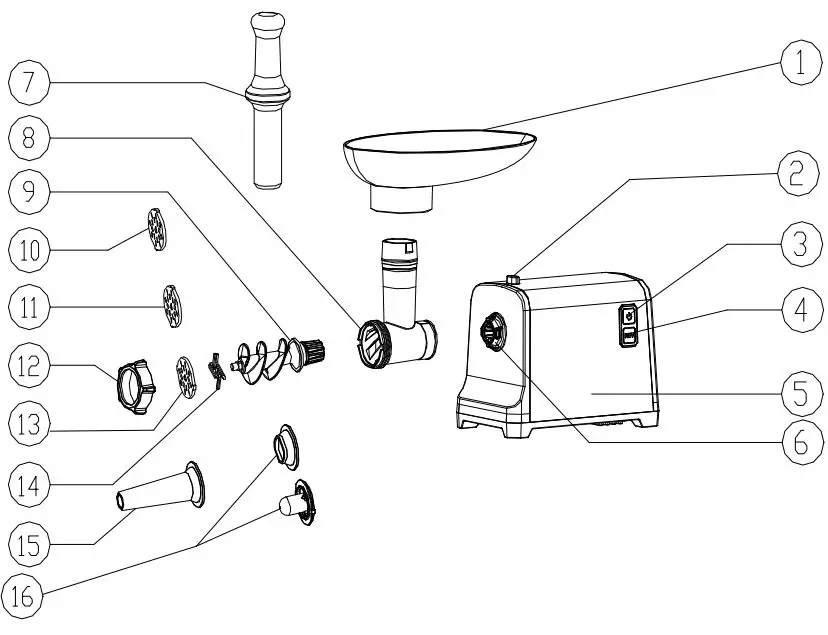 7
8
9
10
11
12
13
14
15
16
1
2
3
4
5
6