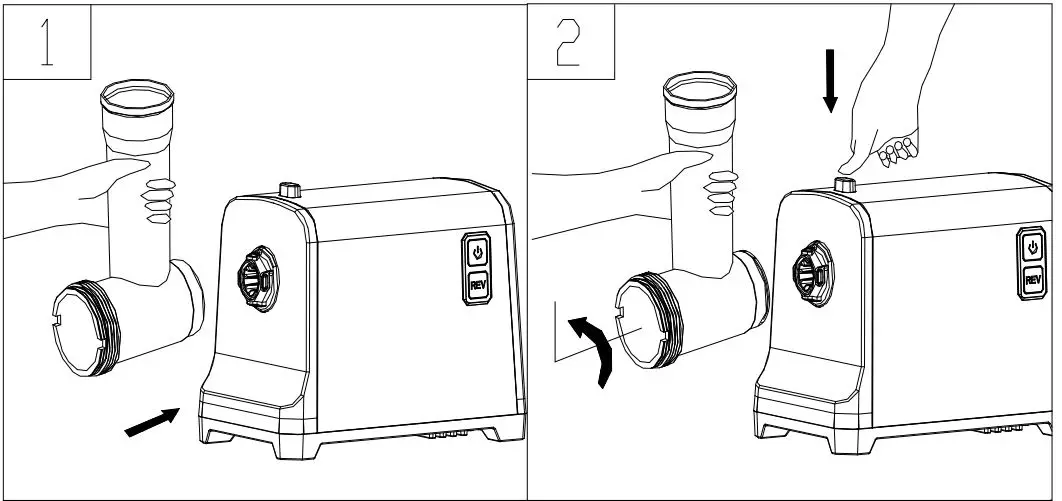 1

REV

2

REV