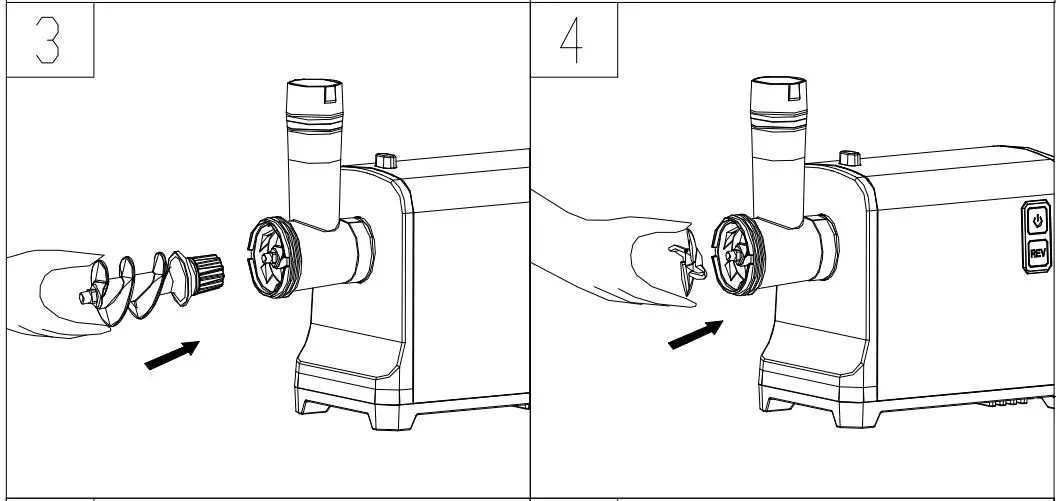 3

4

REV