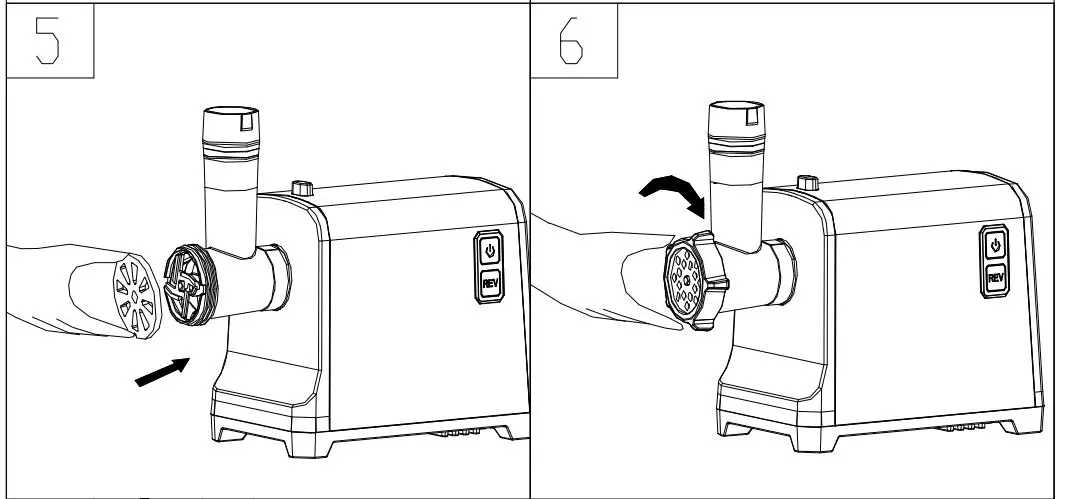 5

REV

6

REV