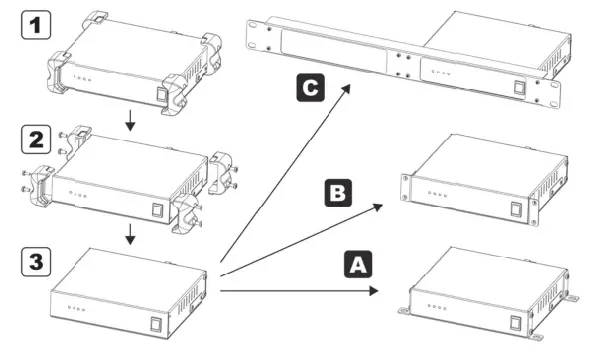 1
2
3
C
B
A