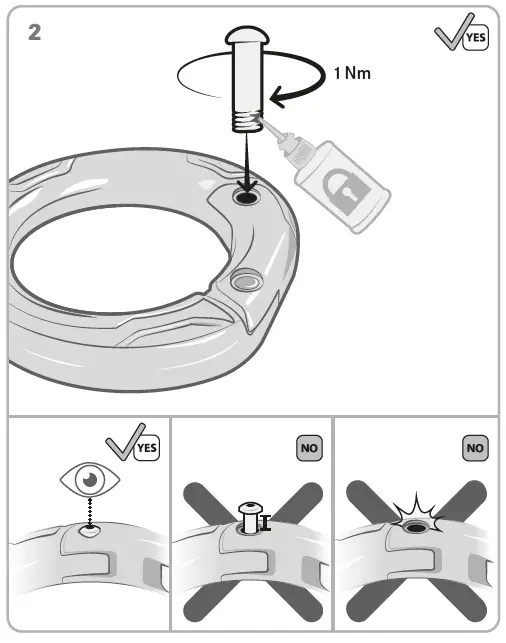 2

YES

1 Nm

YES

NO

NO