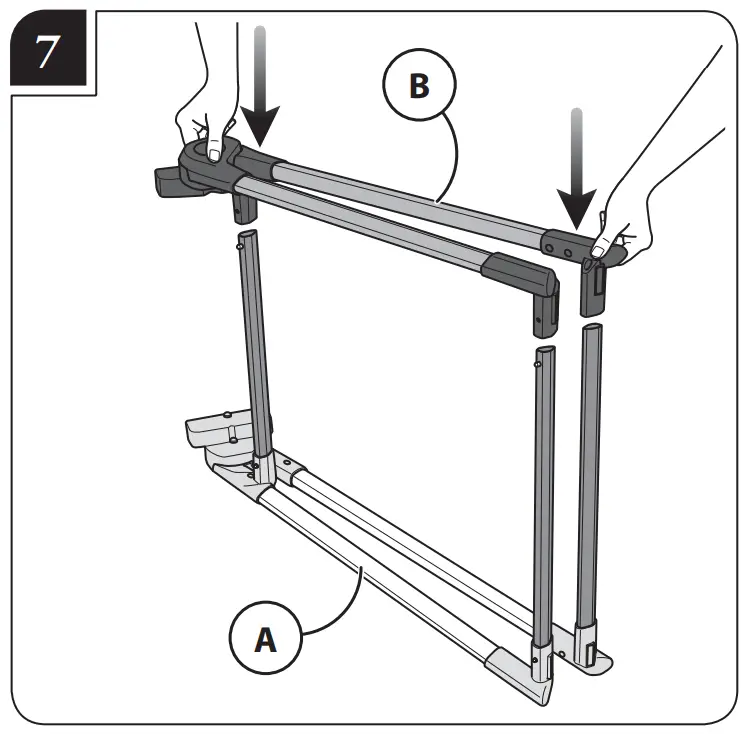 7

B

A