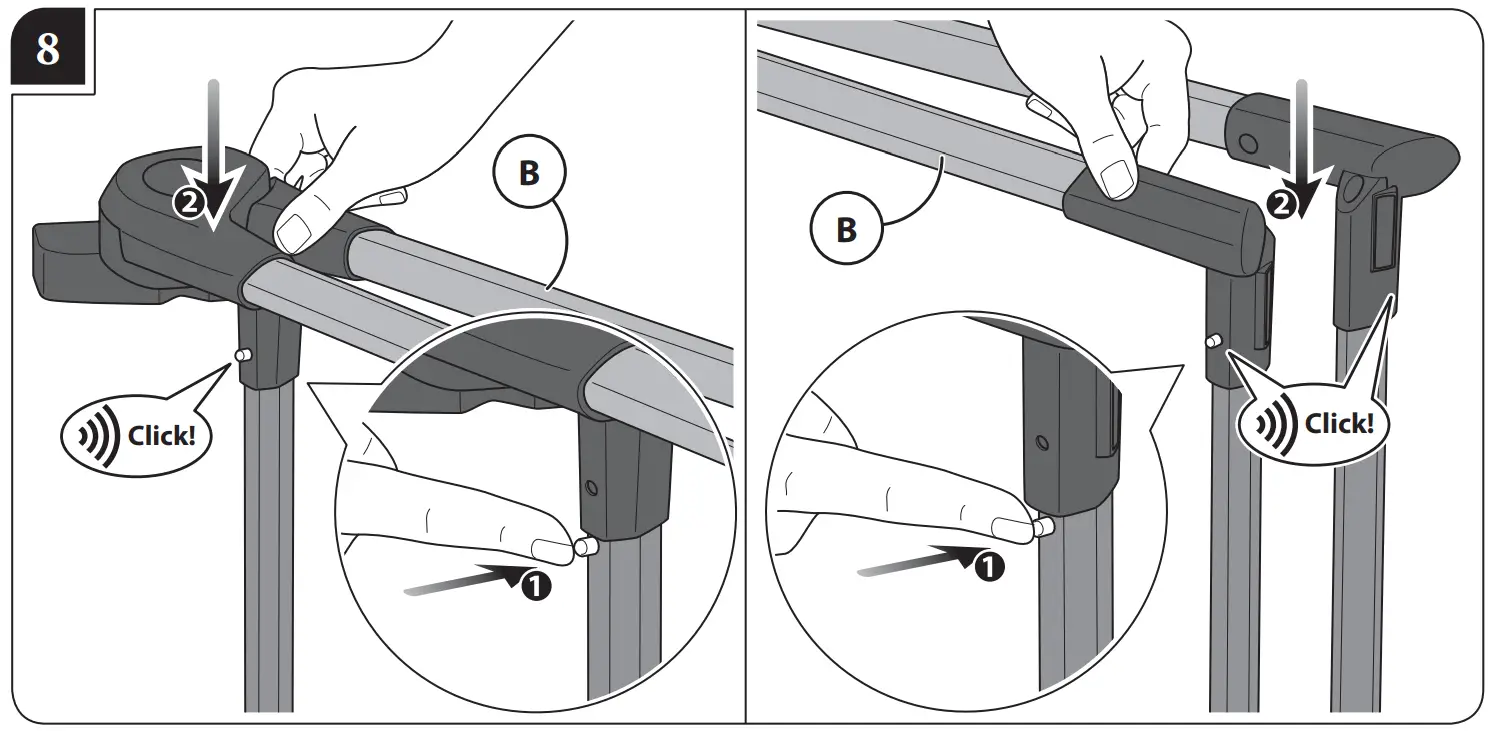 8

2

B

Click!

1

B

2

Click!

1