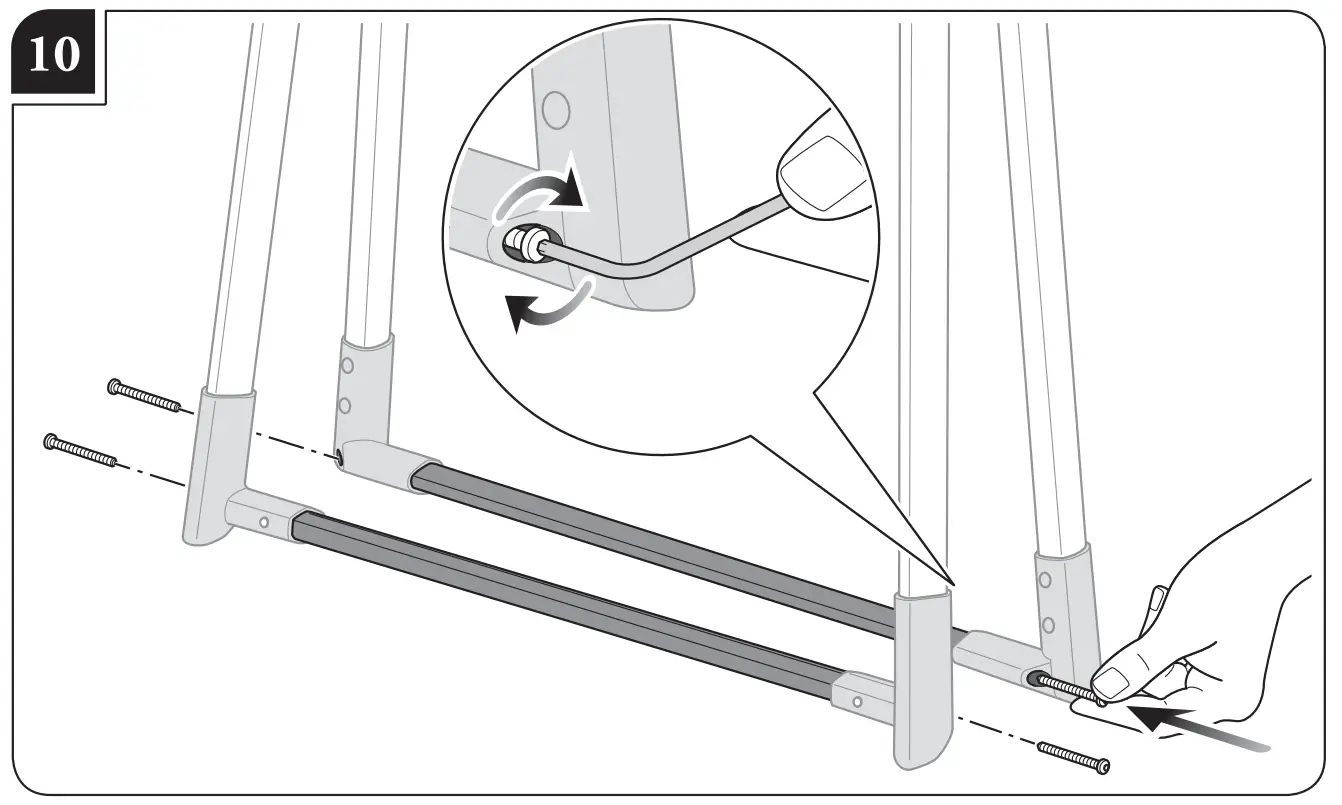 10