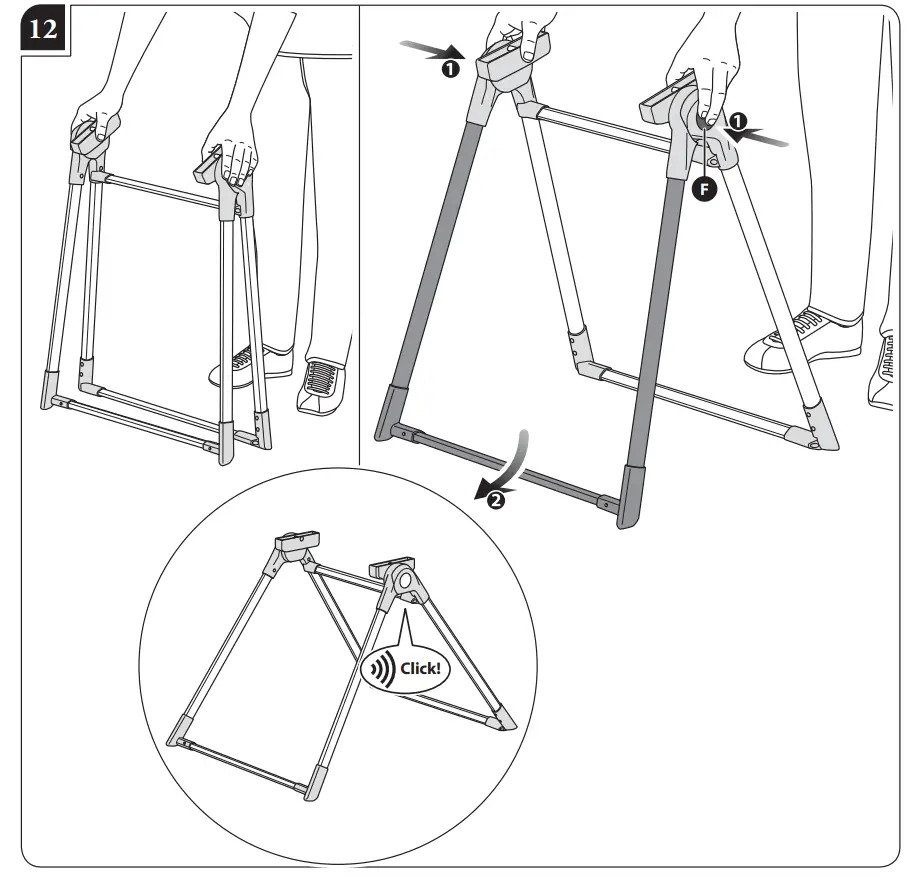 12

1

1

F

2

Click!