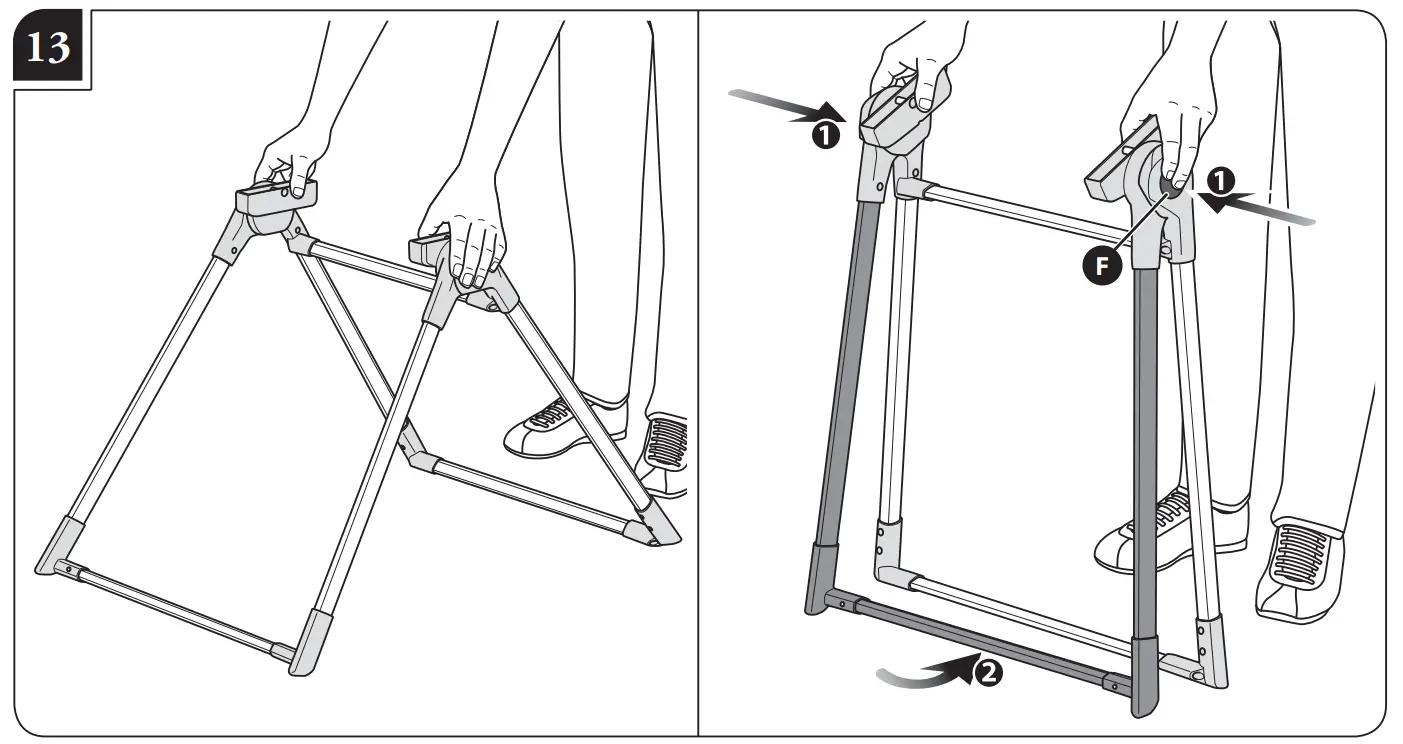 13

1

1

F

2