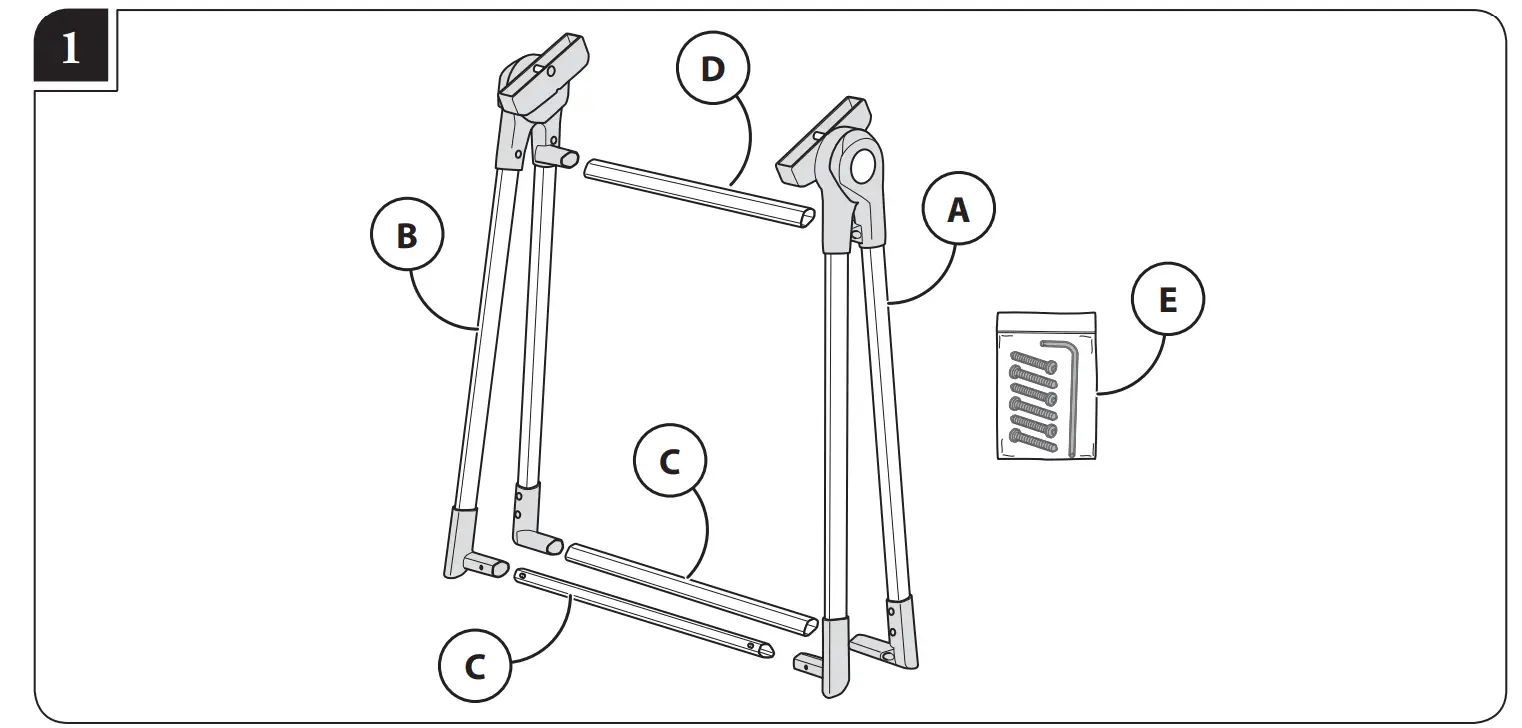 1

D

B

A

E

C

C