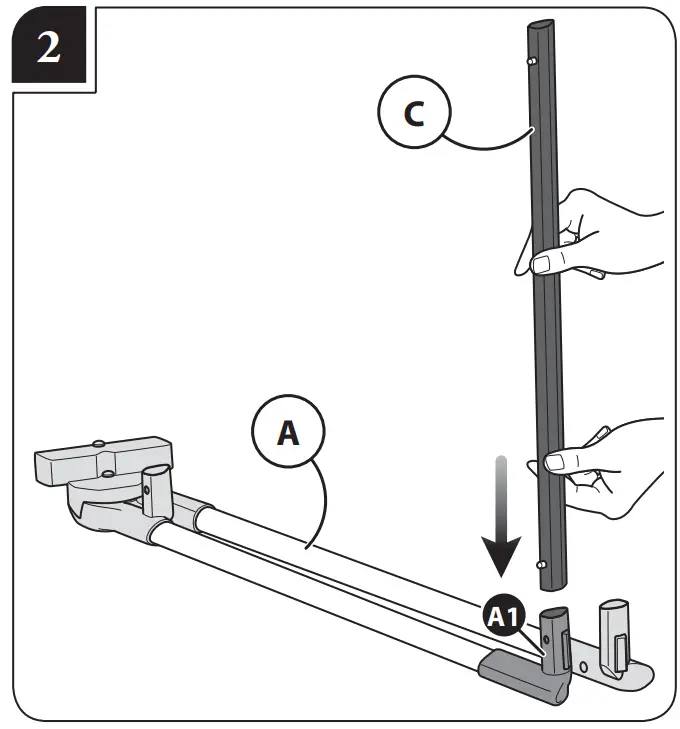 2

C

A

A1