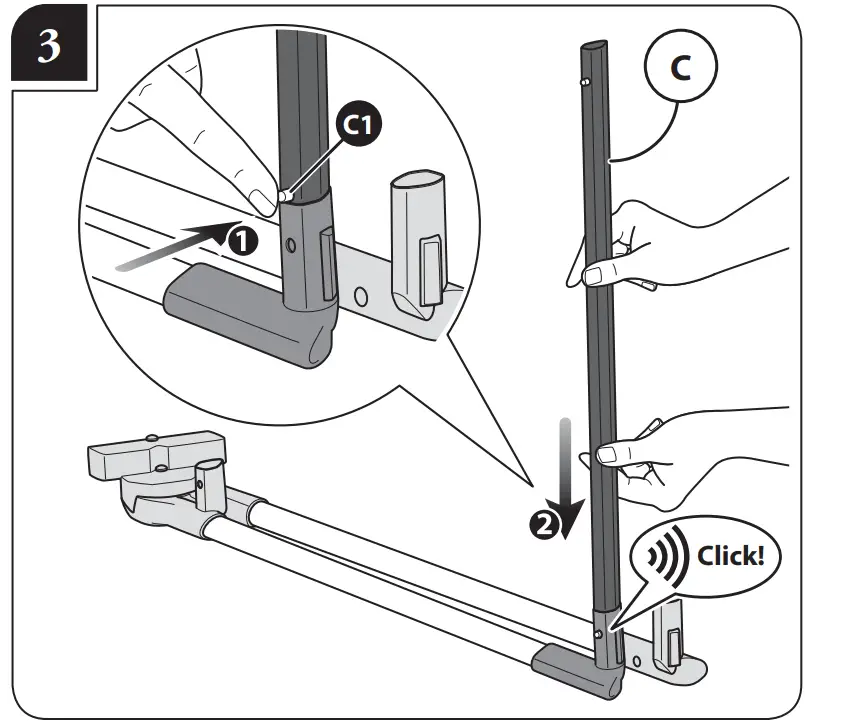 3

C1

1

C

2

Click!