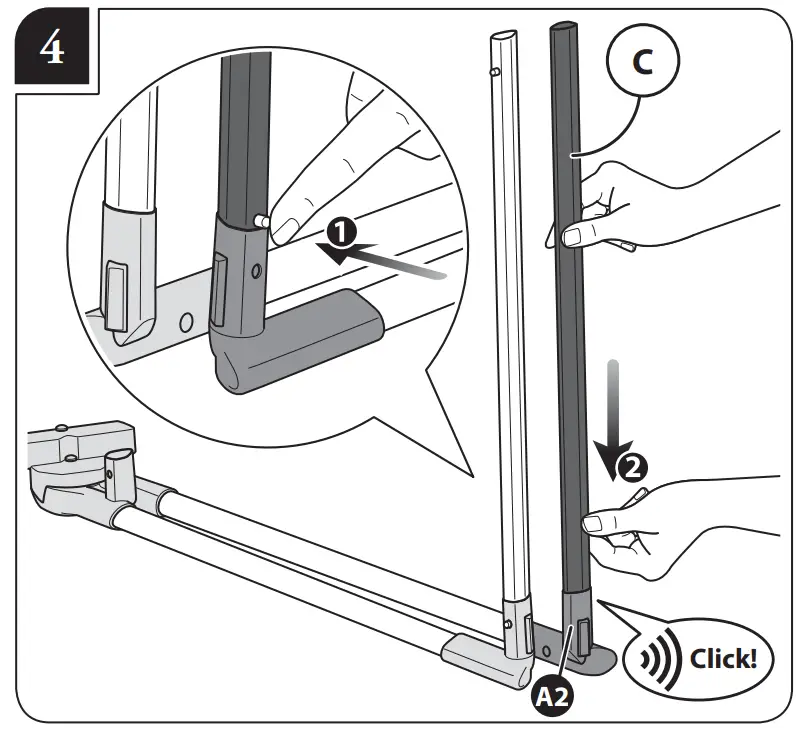 4

C

1

2

Click!

A2