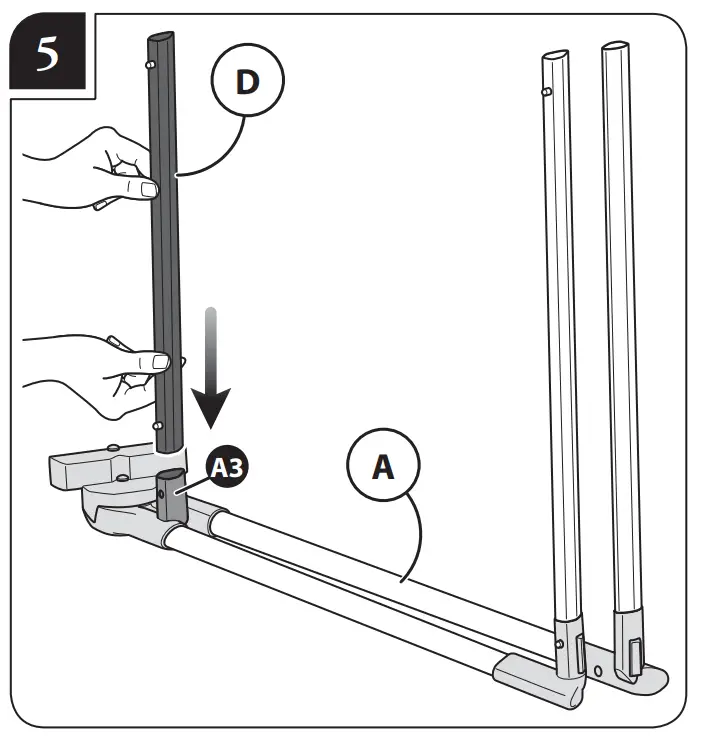 5
D
A3
A