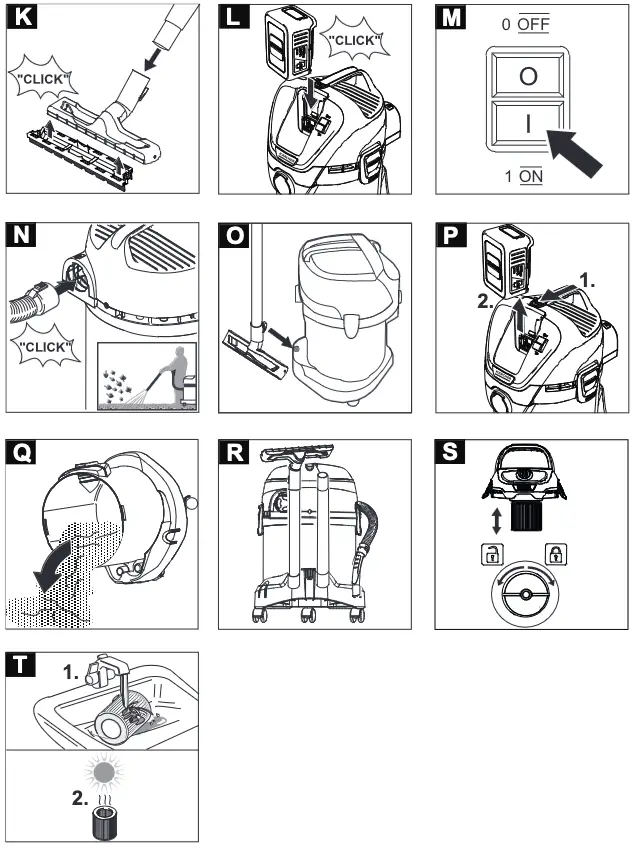 K

"CLICK"

L

"CLICK"

M

0 OFF

O

I

1 ON

N

"CLICK"

O

P

1.

2.

Q

R

S

T

1.

2.