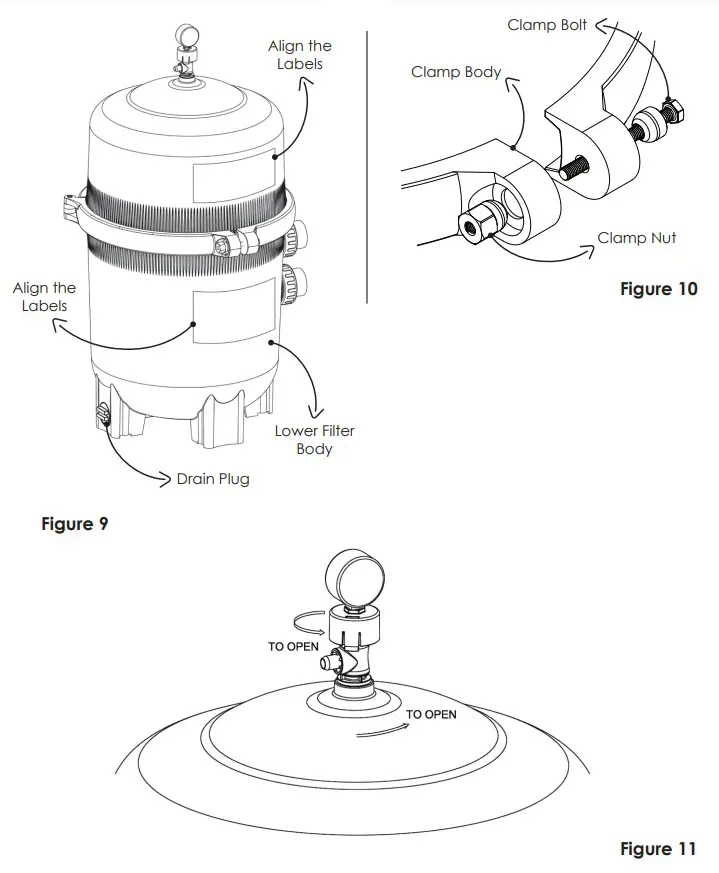 Align the Labels

Align the Labels

Lower Filter Body

Drain Plug

Figure 9

Clamp Bolt

Clamp Body

Clamp Nut

Figure 10

TO OPEN

TO OPEN

Figure 11