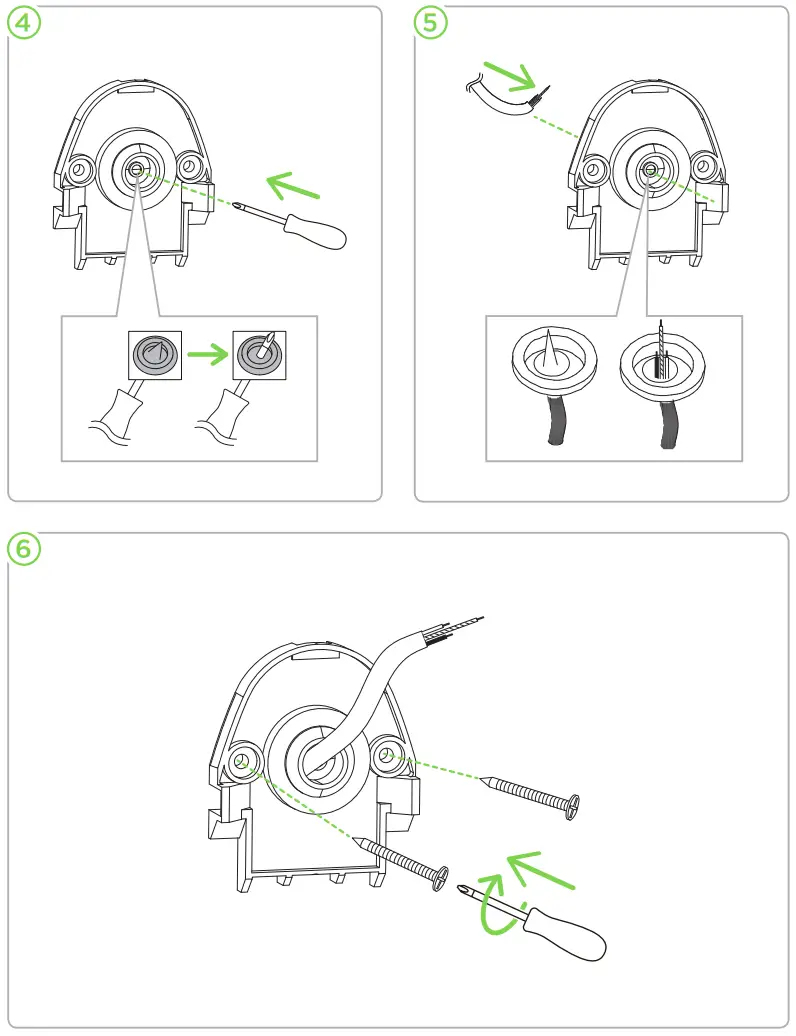 4

5

6