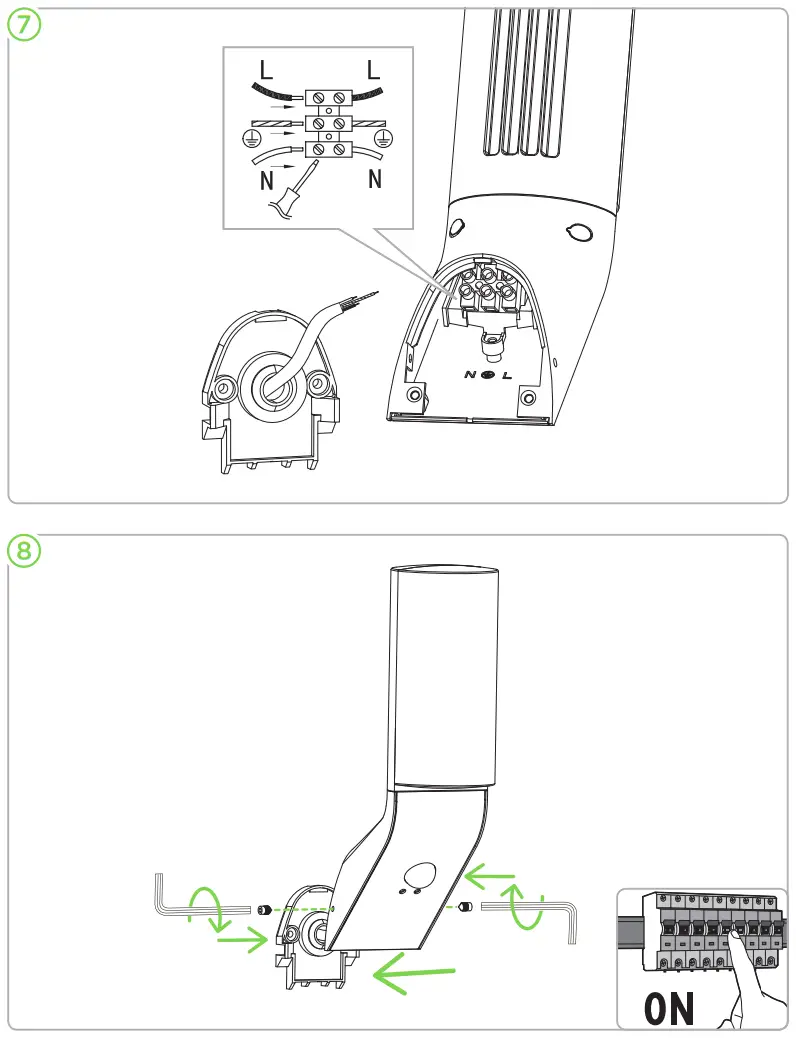 7

L L

N N

N L

8

ON