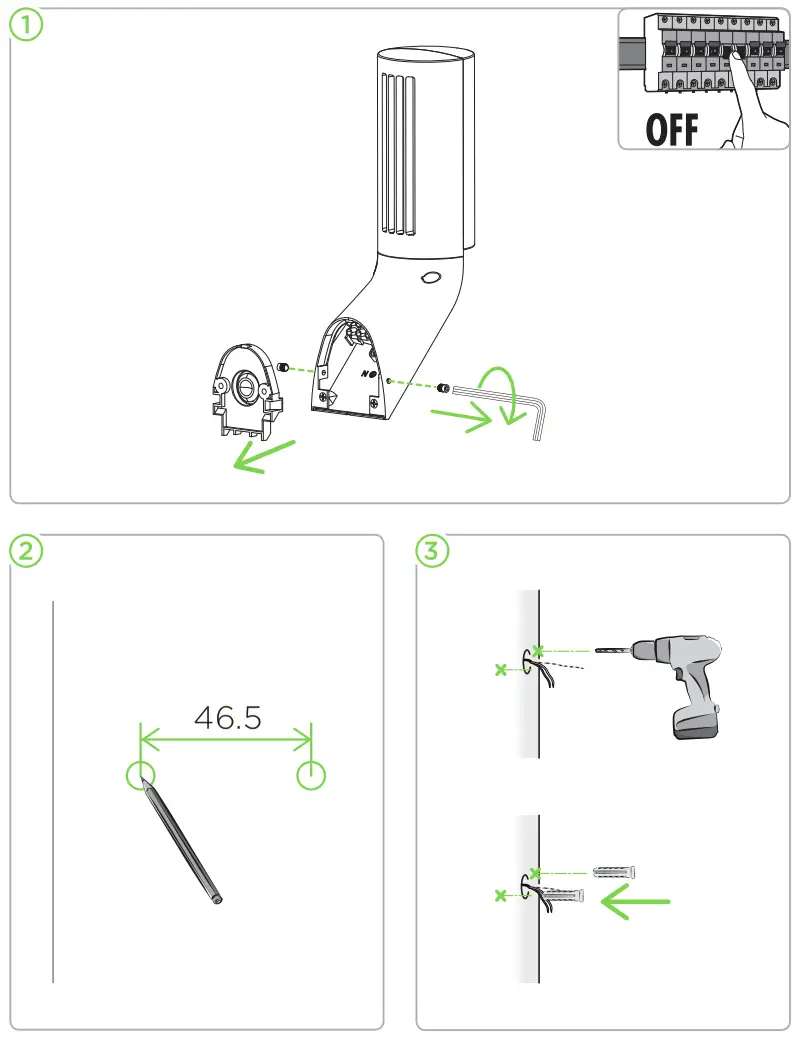 1

OFF

2

46.5

3