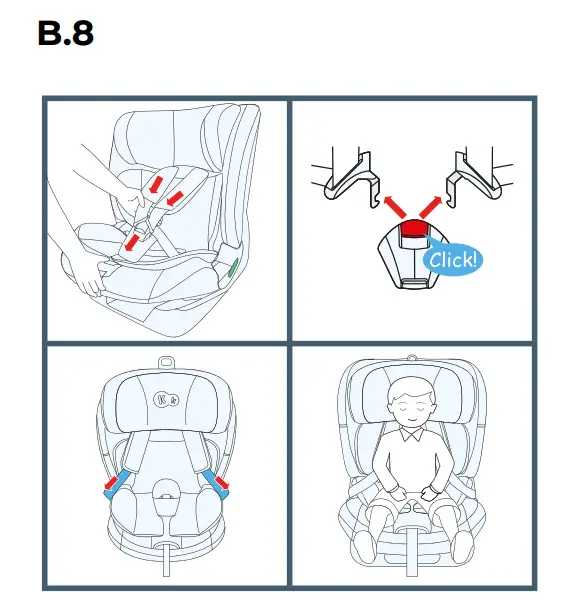 B.8

Click!