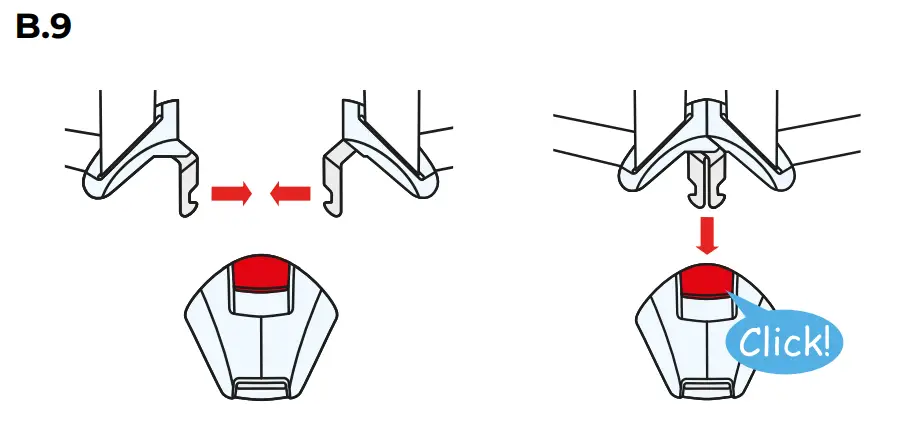 B.9

Click!