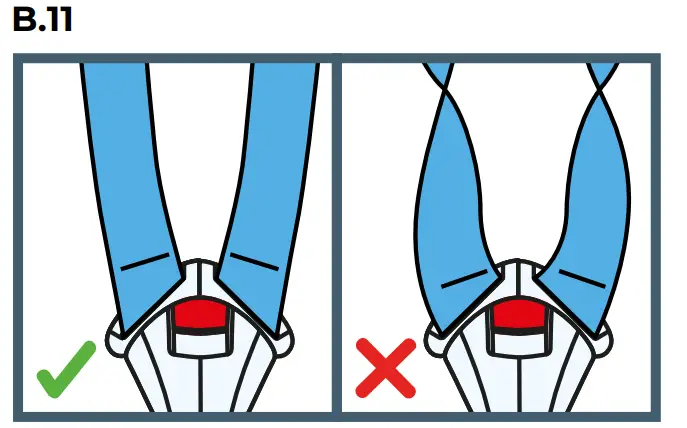 B.11