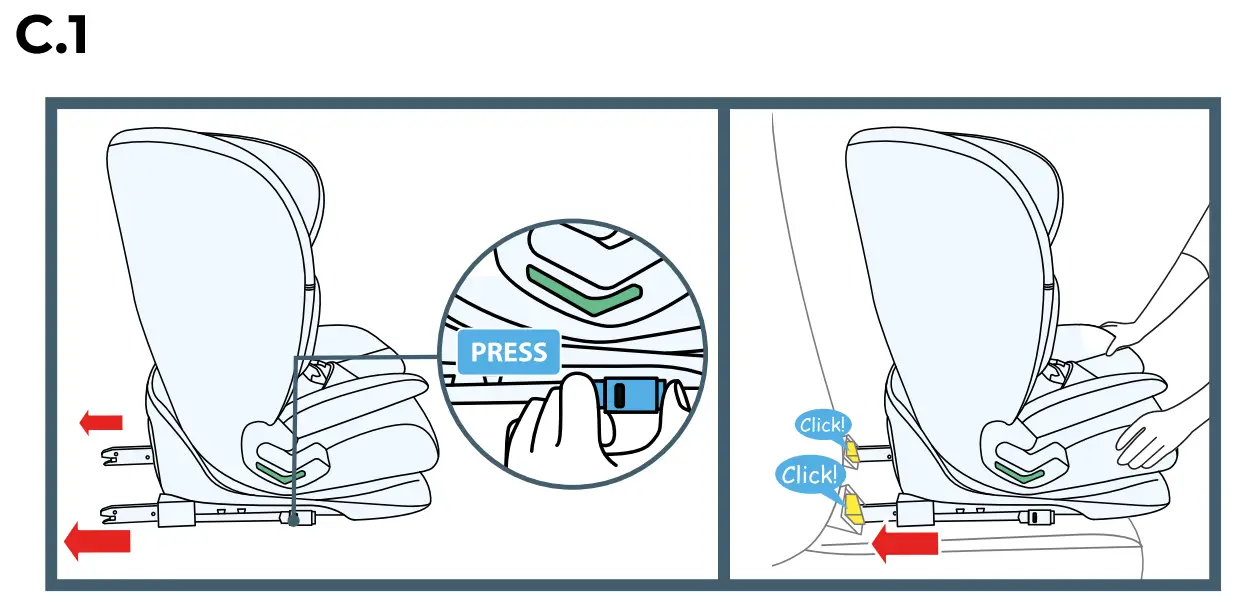 C.1

PRESS

Click!

Click!