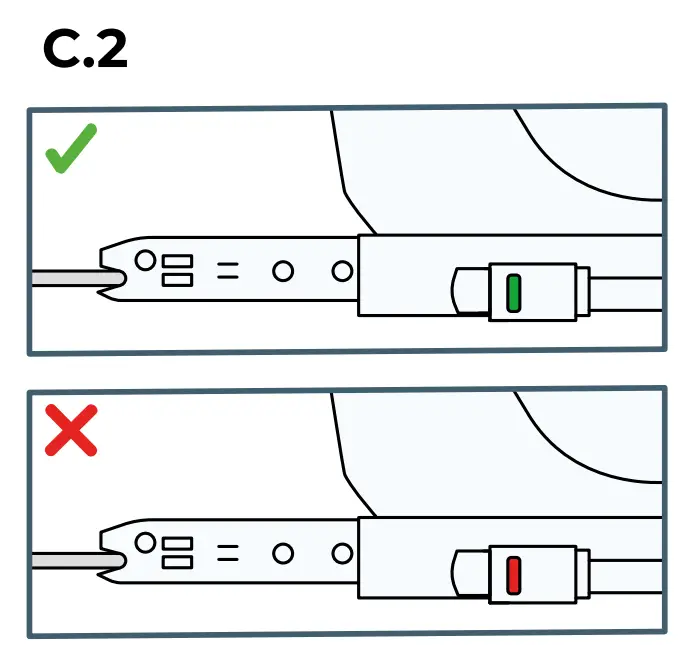 C.2