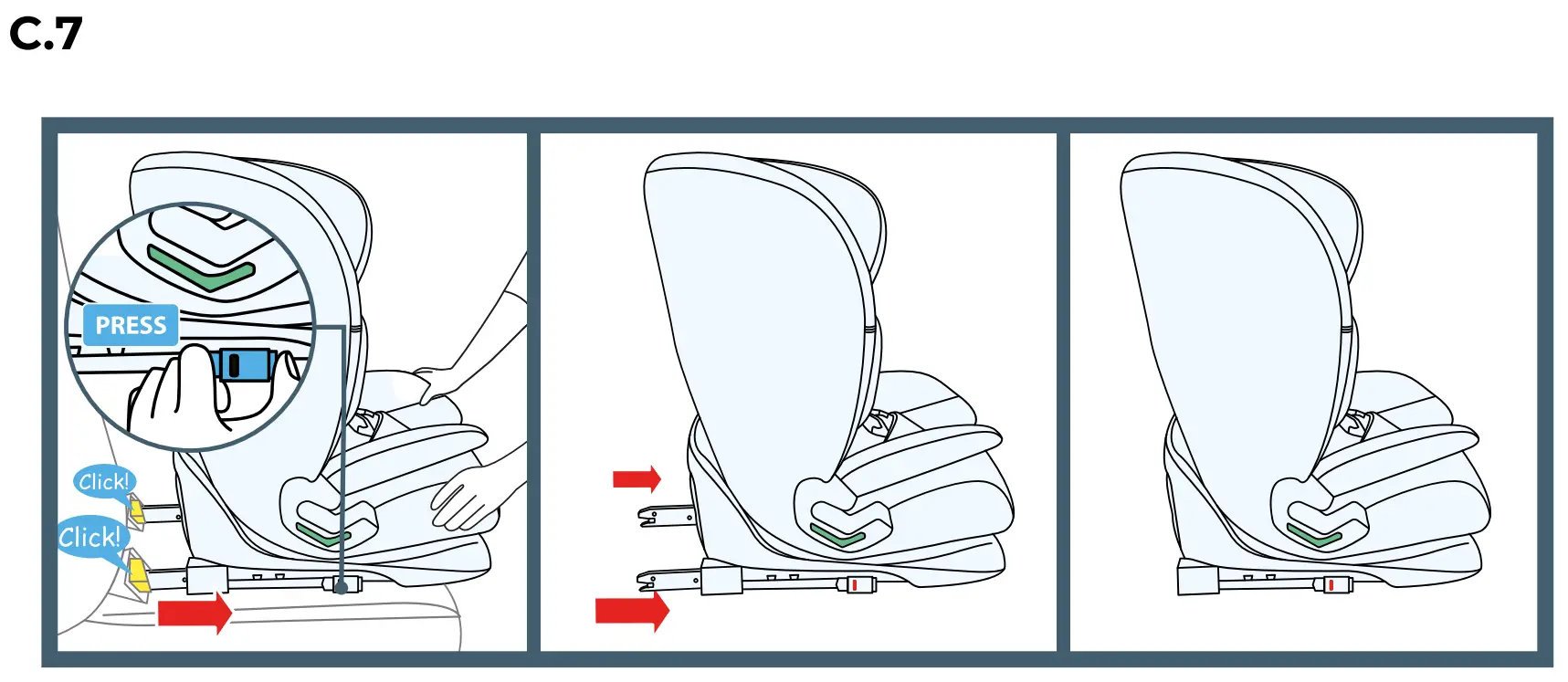 C.7

PRESS

Click!

Click!