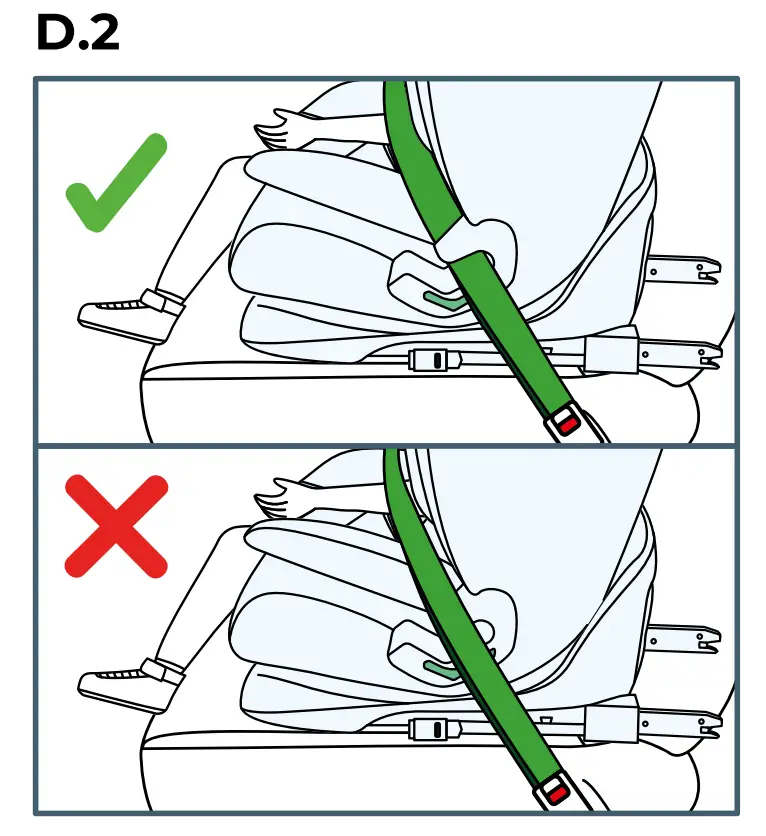 D.2