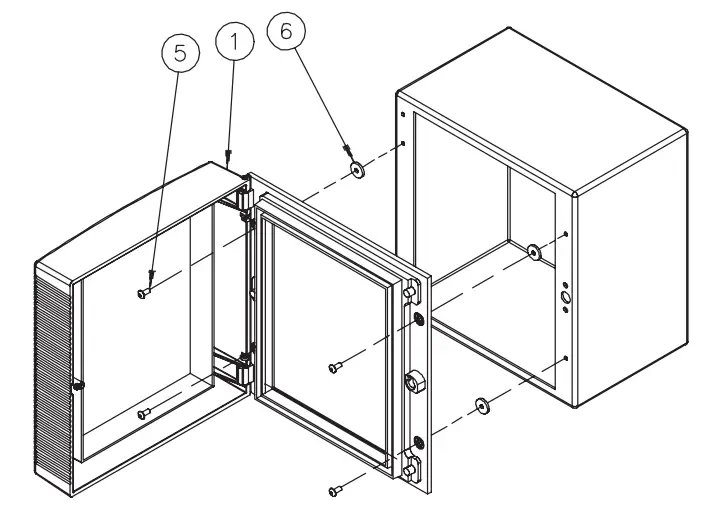 5
1
6