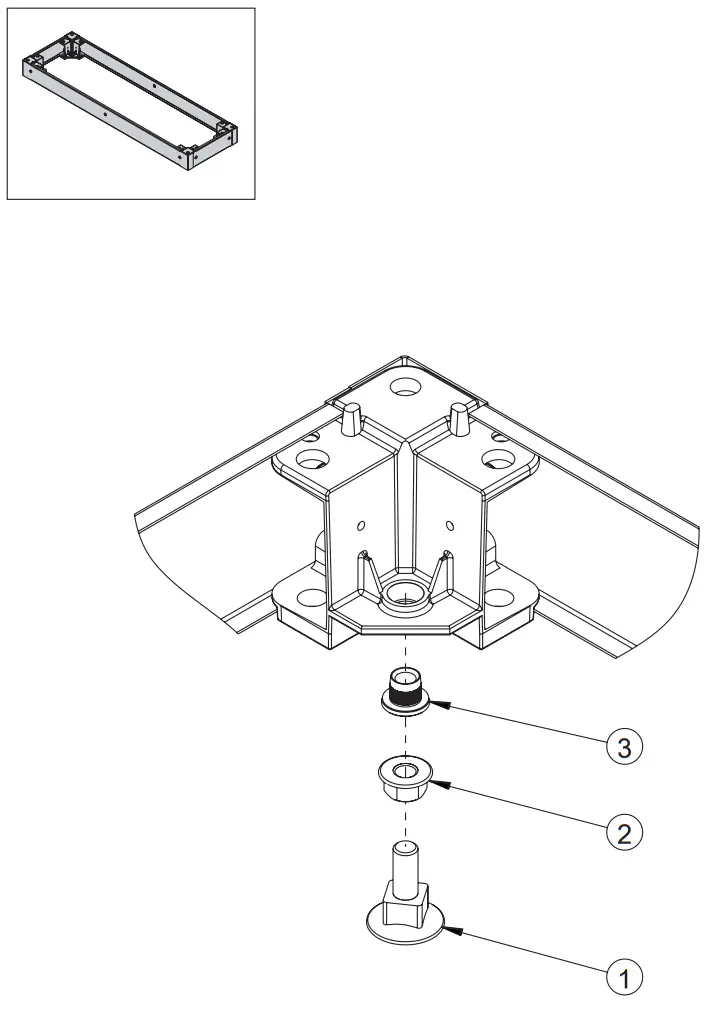 3

2

1