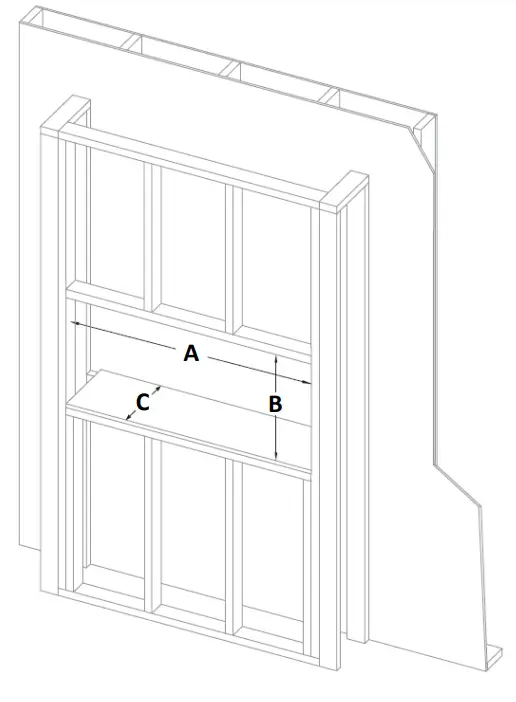 A
C
B