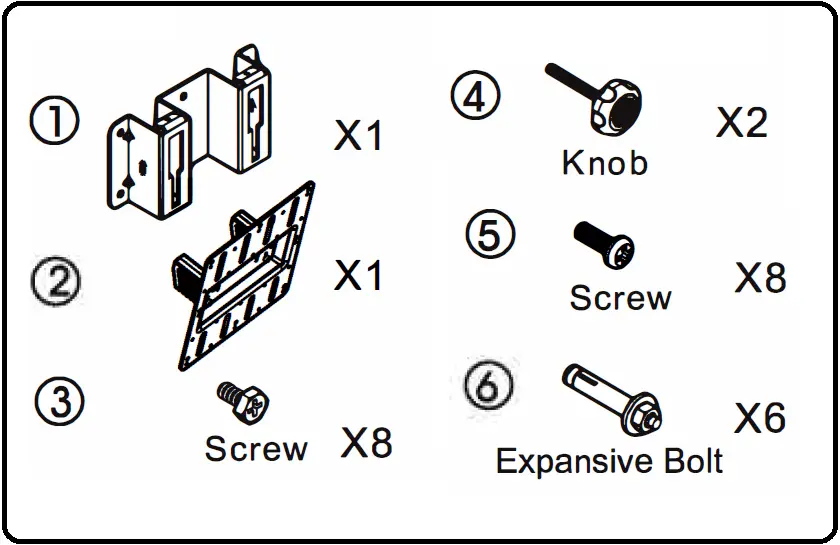 ① X1

② X1

③ Screw X8

④ Knob X2

⑤ Screw X8

⑥ Expansive Bolt X6