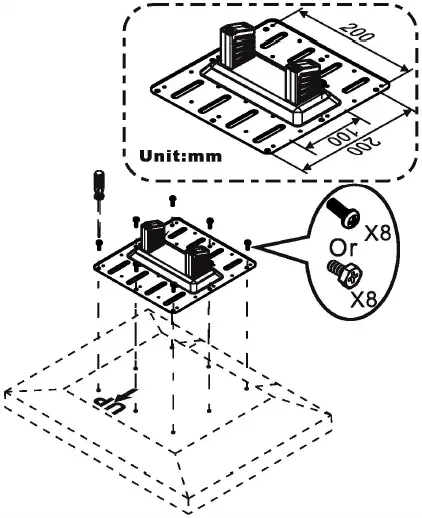 200
100
200
Unit:mm
X8
Or
X8
UP